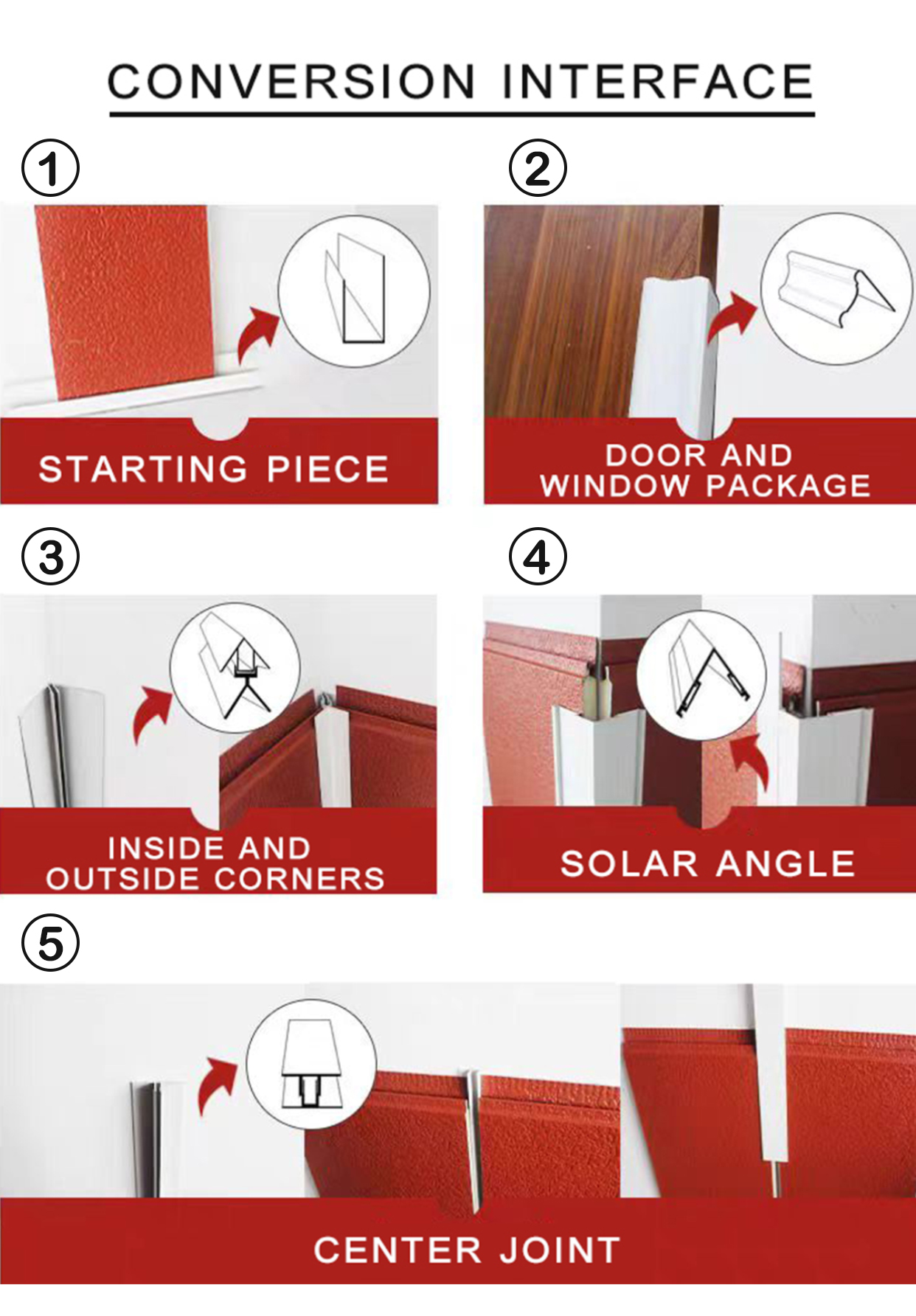 CONVERSION INTERFACE

①

STARTING PIECE

②

DOOR AND WINDOW PACKAGE

③

INSIDE AND OUTSIDE CORNERS

④

SOLAR ANGLE

⑤

CENTER JOINT